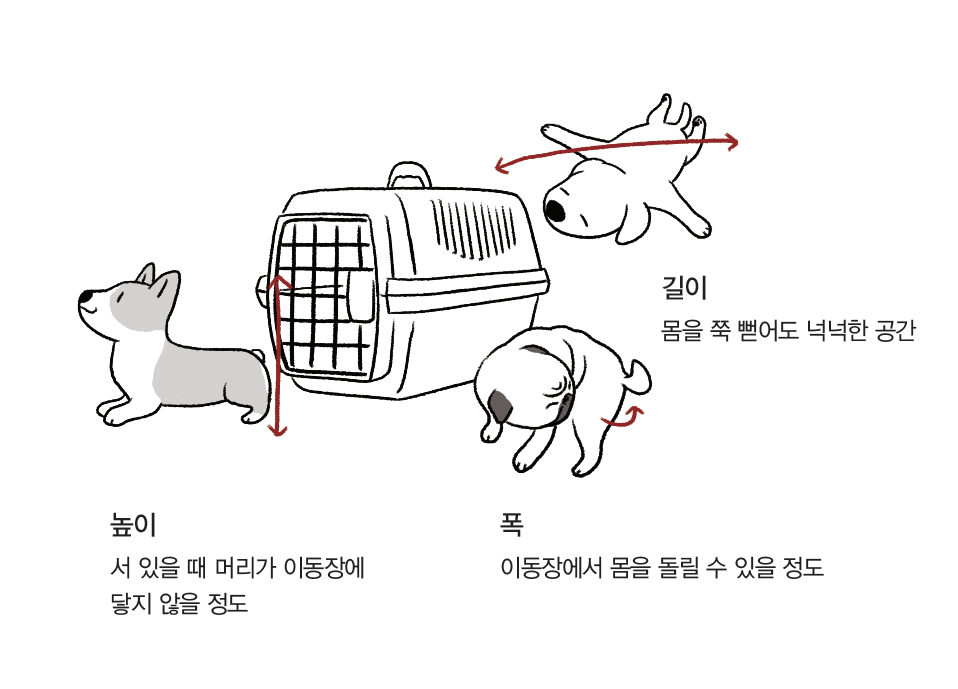 길이
몸을 쭉 뻗어도 넉넉한 공간

높이
서 있을 때 머리가 이동장에 닿지 않을 정도

폭
이동장에서 몸을 돌릴 수 있을 정도